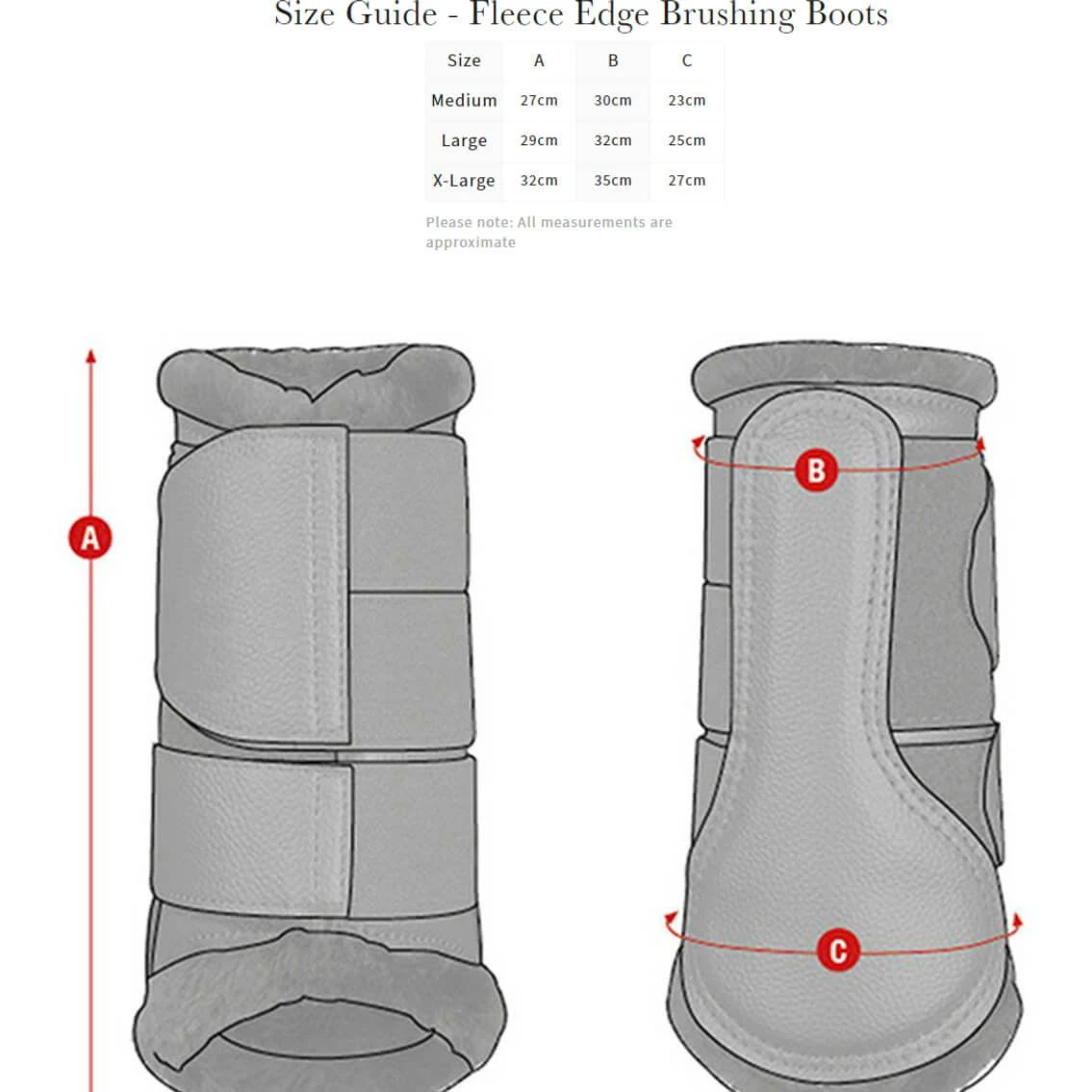 Size Guide - Fleece Edge Brushing Boots

| Size | A | B | C |
|---|---|---|---|
| Medium | 27cm | 30cm | 23cm |
| Large | 29cm | 32cm | 25cm |
| X-Large | 32cm | 35cm | 27cm |

Please note: All measurements are approximate

A

B

C