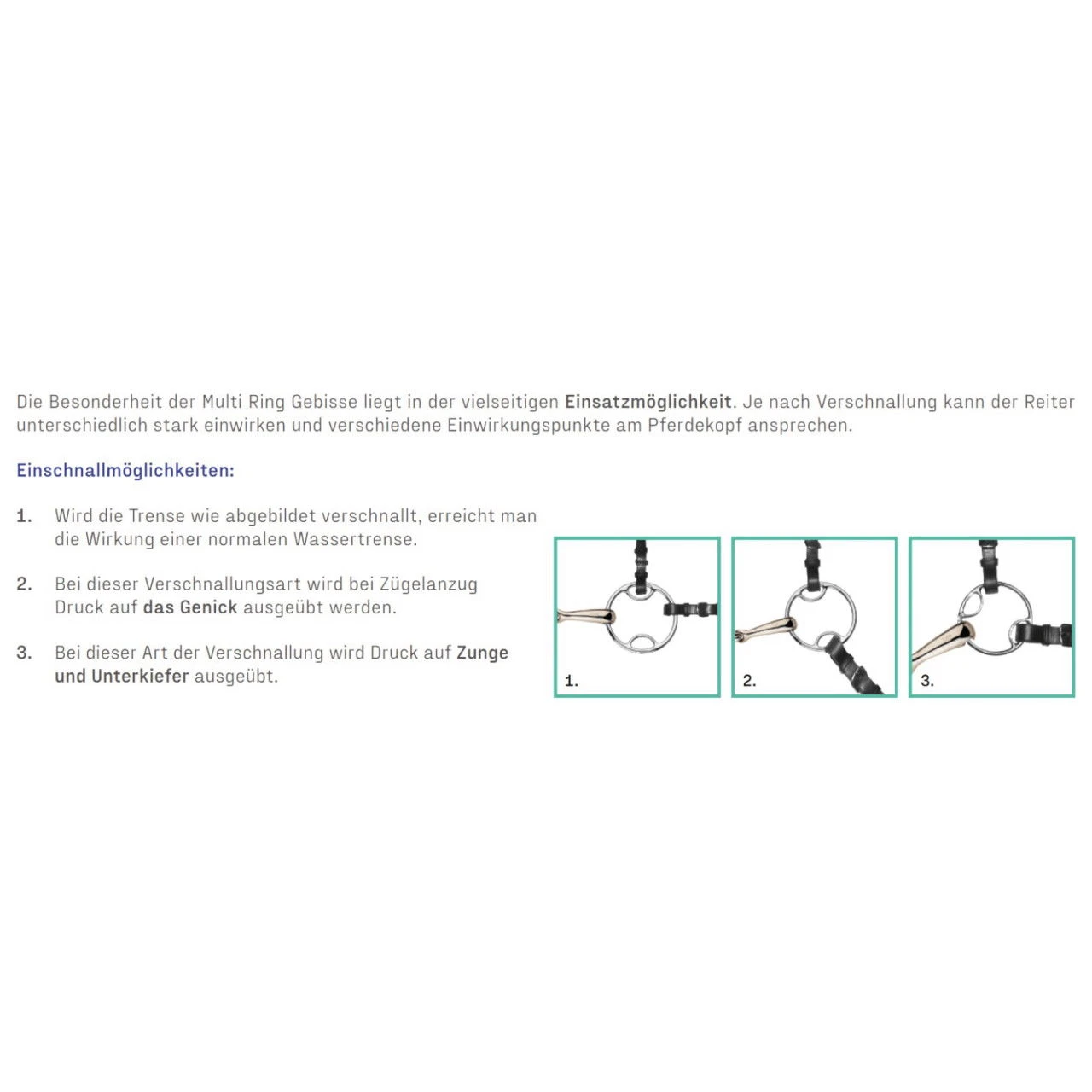 Die Besonderheit der Multi Ring Gebisse liegt in der vielseitigen Einsatzmöglichkeit. Je nach Verschnallung kann der Reiter unterschiedlich stark einwirken und verschiedene Einwirkungspunkte am Pferdekopf ansprechen.

Einschnallmöglichkeiten:

1. Wird die Trense wie abgebildet verschnallt, erreicht man die Wirkung einer normalen Wassertrense.

2. Bei dieser Verschnallungsart wird bei Zügelanzug Druck auf das Genick ausgeübt werden.

3. Bei dieser Art der Verschnallung wird Druck auf Zunge und Unterkiefer ausgeübt.

1.

2.

3.